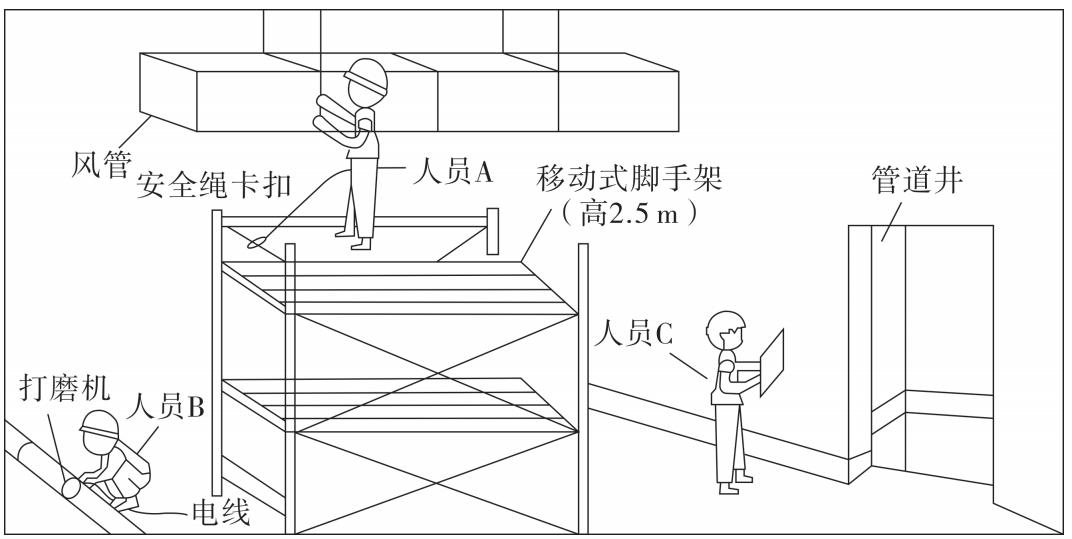 风管

安全绳卡扣

人员A

移动式脚手架（高2.5 m）

管道井

人员C

打磨机

人员B

电线