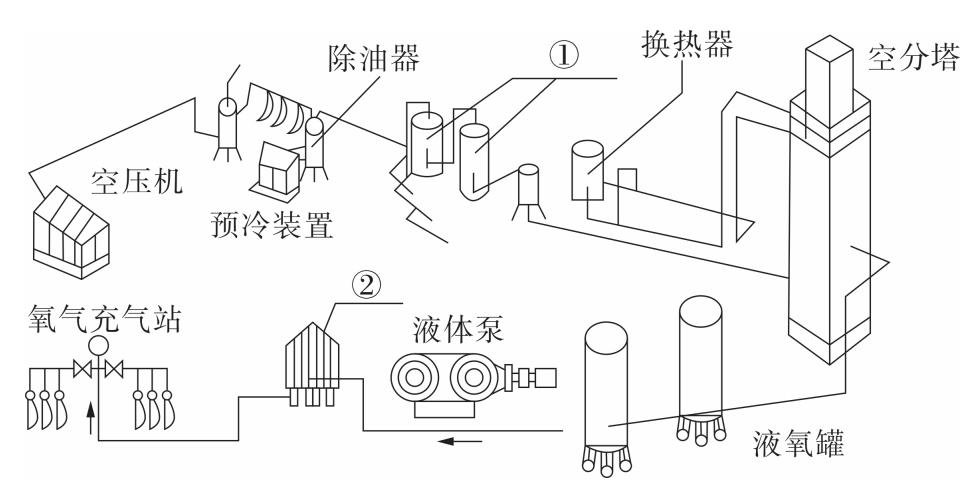 除油器
①
换热器
空分塔
空压机
预冷装置
②
氧气充气站
液体泵
液氧罐