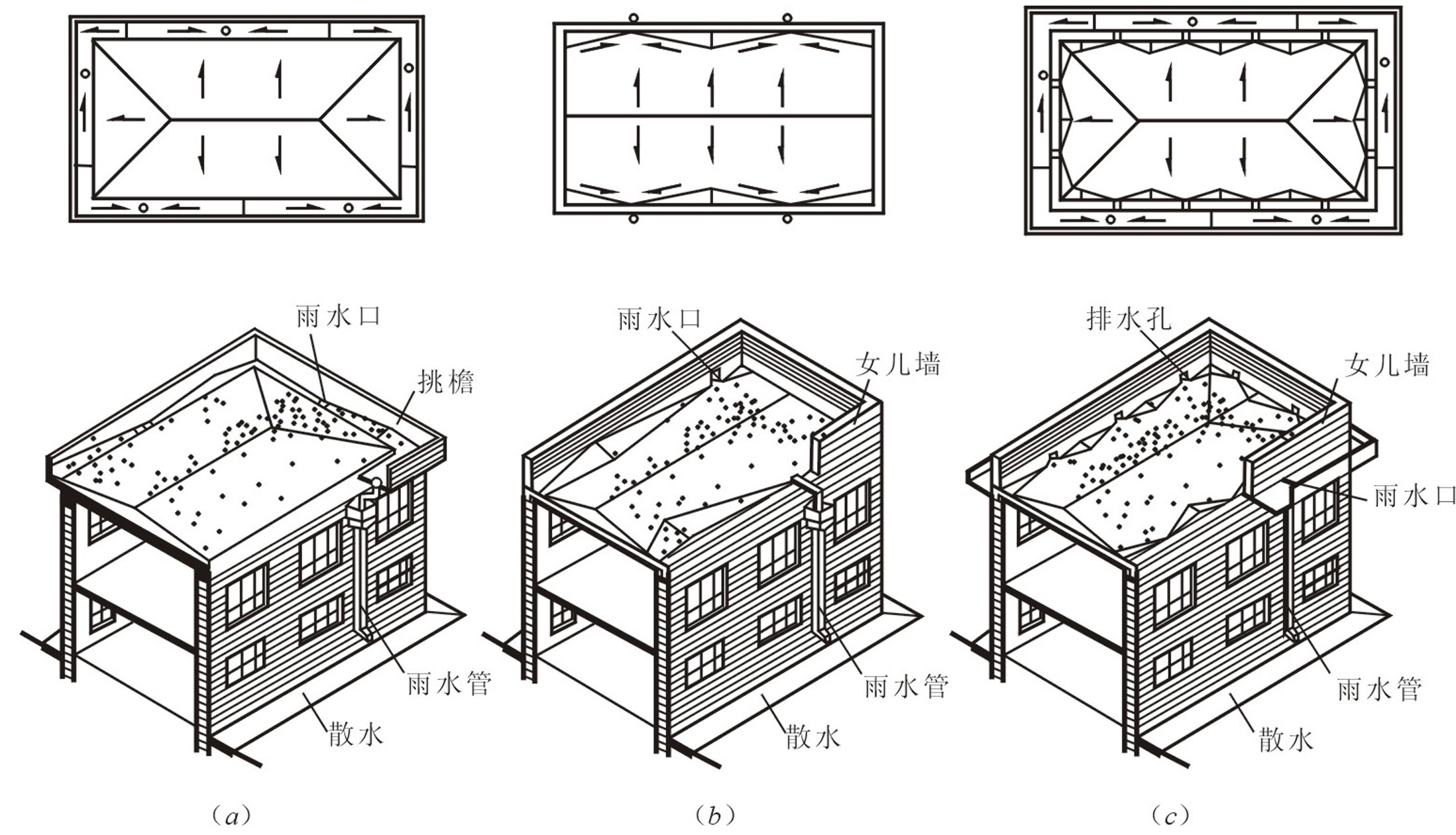 雨水口

挑檐

雨水管

散水

(a)

雨水口

女儿墙

雨水管

散水

(b)

排水孔

女儿墙

雨水口

雨水管

散水

(c)